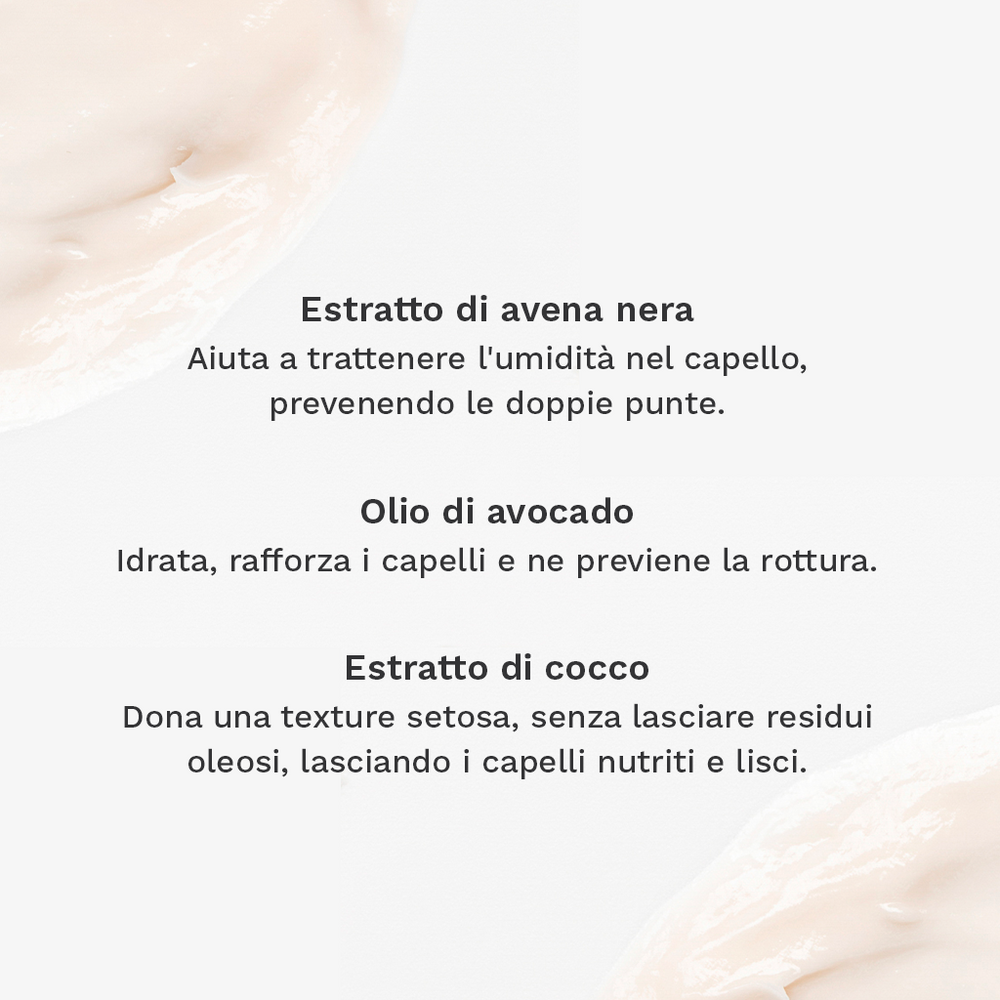 Estratto di avena nera
Aiuta a trattenere l'umidità nel capello, prevenendo le doppie punte.

Olio di avocado
Idrata, rafforza i capelli e ne previene la rottura.

Estratto di cocco
Dona una texture setosa, senza lasciare residui oleosi, lasciando i capelli nutriti e lisci.