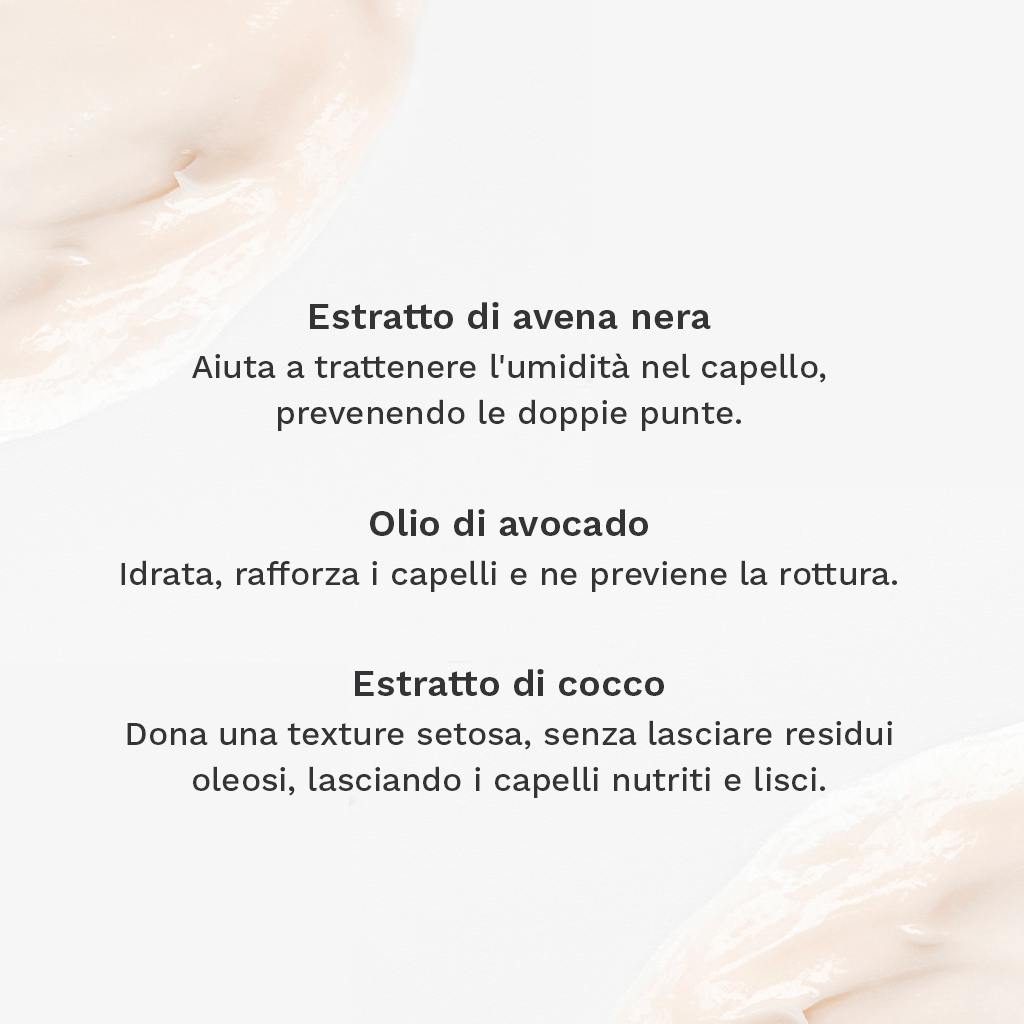 Estratto di avena nera
Aiuta a trattenere l'umidità nel capello, prevenendo le doppie punte.

Olio di avocado
Idrata, rafforza i capelli e ne previene la rottura.

Estratto di cocco
Dona una texture setosa, senza lasciare residui oleosi, lasciando i capelli nutriti e lisci.